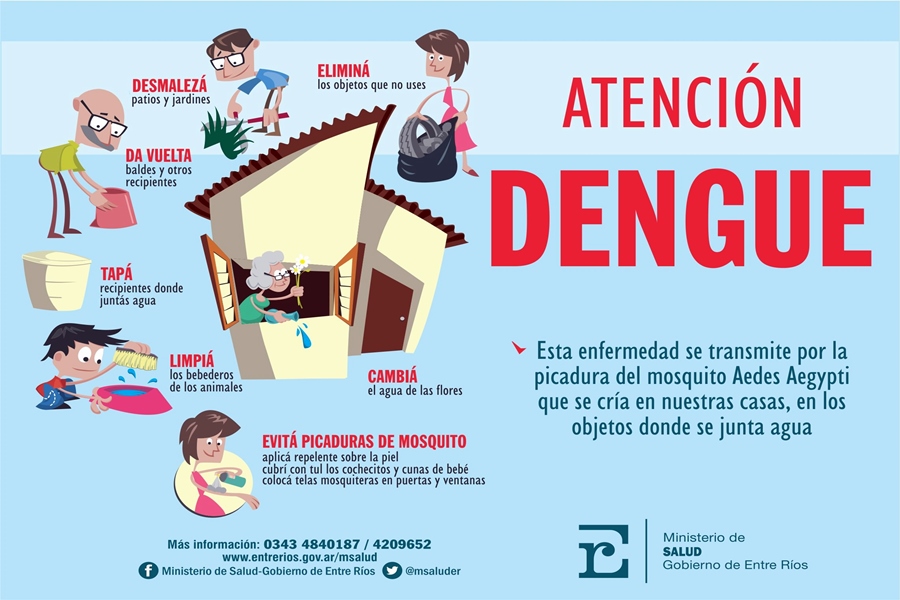 DESMALEZÁ
patios y jardines

ELIMINÁ
los objetos que no uses

DA VUELTA
baldes y otros recipientes

TAPÁ
recipientes donde juntás agua

LIMPIÁ
los bebederos de los animales

CAMBIÁ
el agua de las flores

EVITÁ PICADURAS DE MOSQUITO
aplicá repelente sobre la piel
cubrí con tul los cochecitos y cunas de bebé
colocá telas mosquiteras en puertas y ventanas

ATENCIÓN
DENGUE

Esta enfermedad se transmite por la picadura del mosquito Aedes Aegypti que se cría en nuestras casas, en los objetos donde se junta agua

Más información: 0343 4840187 / 4209652
www.entrerios.gov.ar/msalud
Ministerio de Salud-Gobierno de Entre Ríos
@msaluder

Ministerio de
SALUD
Gobierno de Entre Ríos